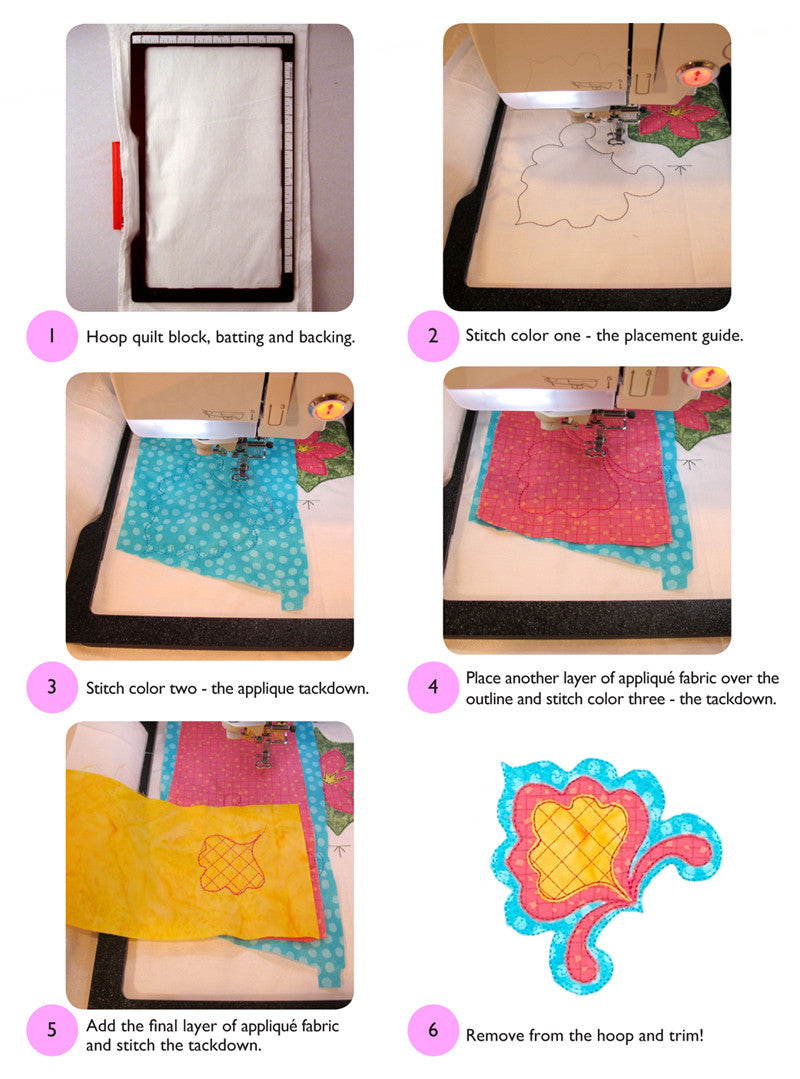 1 Hoop quilt block, batting and backing.

2 Stitch color one - the placement guide.

3 Stitch color two - the applique tackdown.

4 Place another layer of appliqué fabric over the outline and stitch color three - the tackdown.

5 Add the final layer of appliqué fabric and stitch the tackdown.

6 Remove from the hoop and trim!