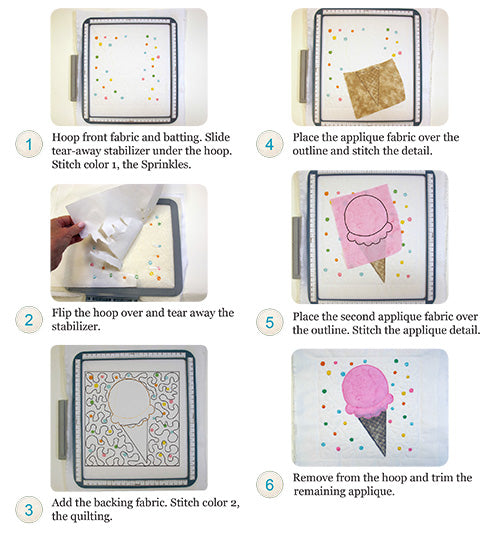 1 Hoop front fabric and batting. Slide tear-away stabilizer under the hoop. Stitch color 1, the Sprinkles.

2 Flip the hoop over and tear away the stabilizer.

3 Add the backing fabric. Stitch color 2, the quilting.

4 Place the applique fabric over the outline and stitch the detail.

5 Place the second applique fabric over the outline. Stitch the applique detail.

6 Remove from the hoop and trim the remaining applique.